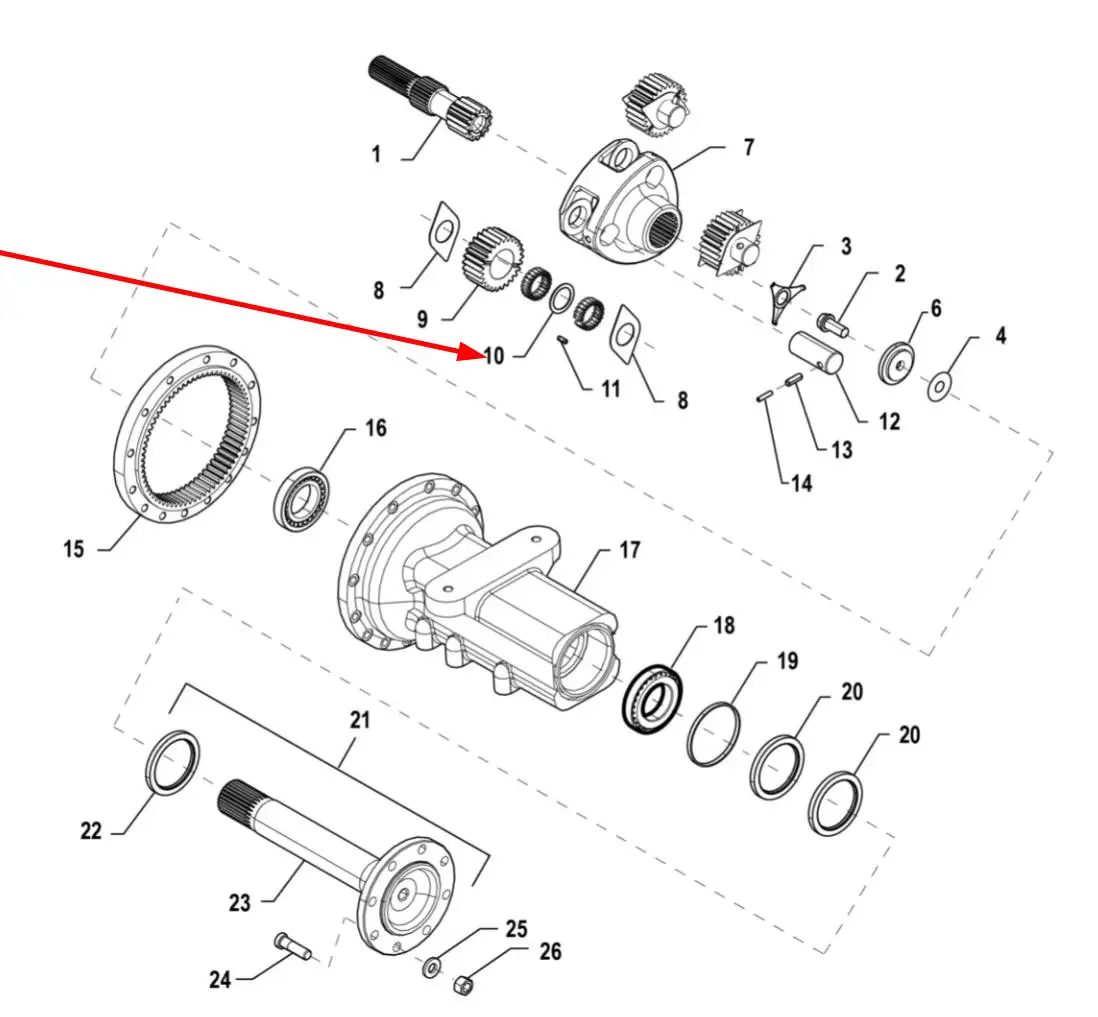 1
7
3
2
6
4
8
9
10
11
8
12
13
14
16
15
17
18
19
20
20
21
22
23
24
25
26