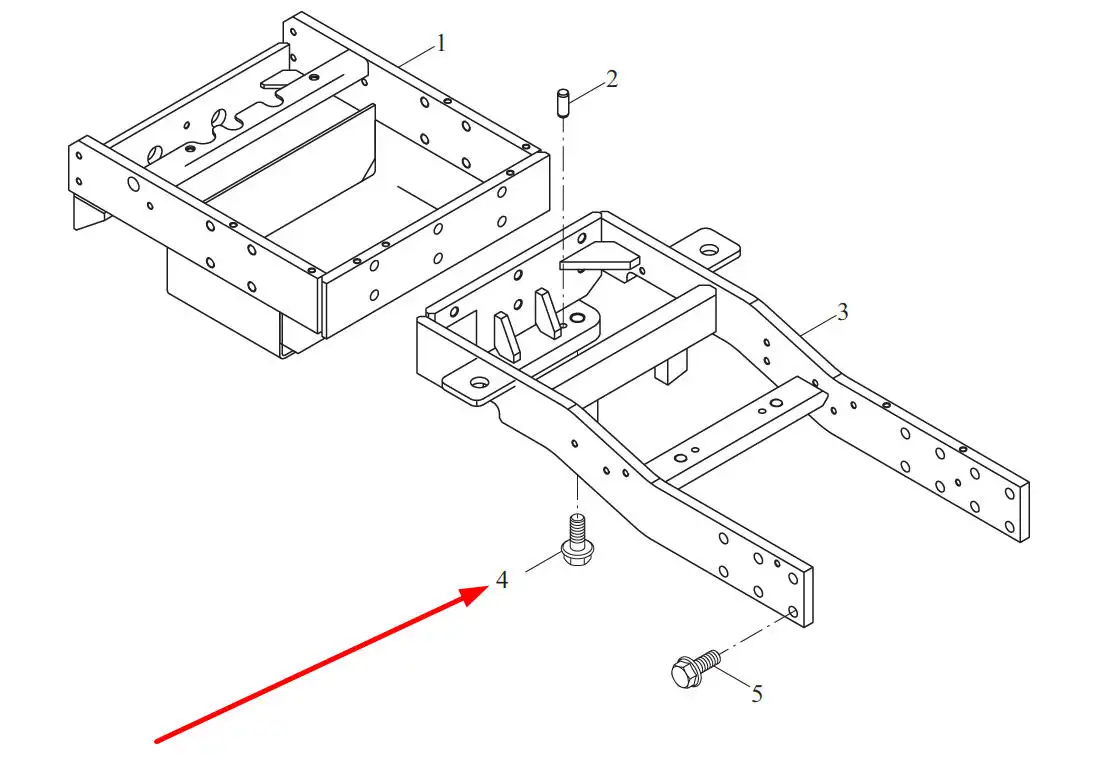 1
2
3
4
5