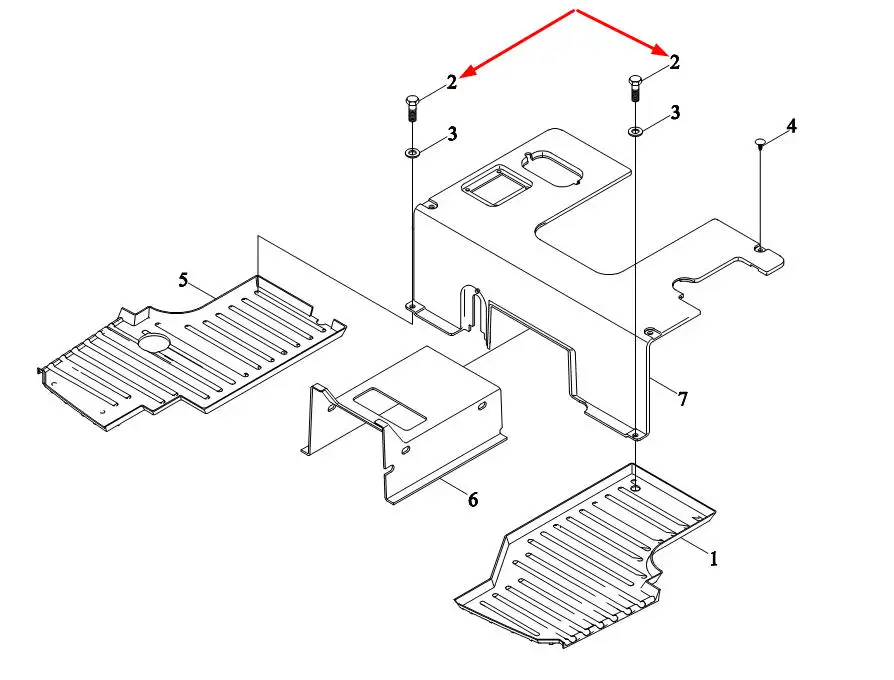 2
2
3
3
4
5
7
6
1