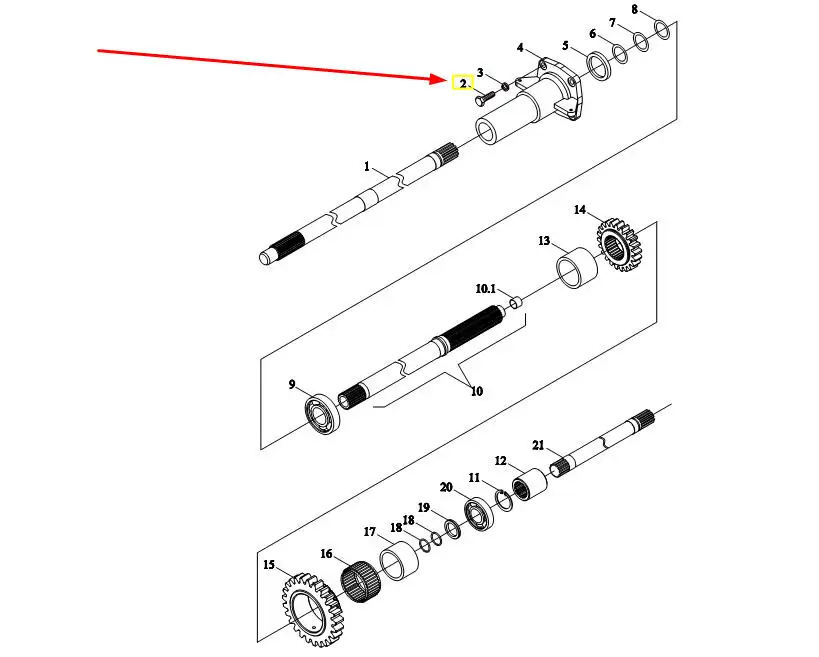 8
7
6
5
4
3
2
1
14
13
10.1
10
9
21
12
11
20
19
18
17
16
15