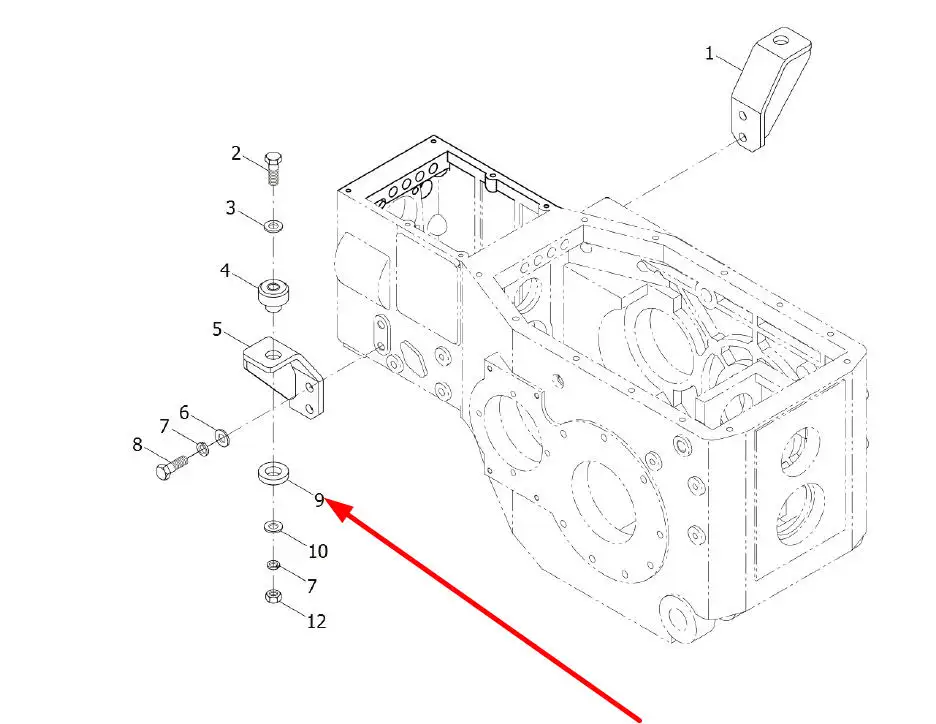 1
2
3
4
5
6
7
8
9
10
7
12