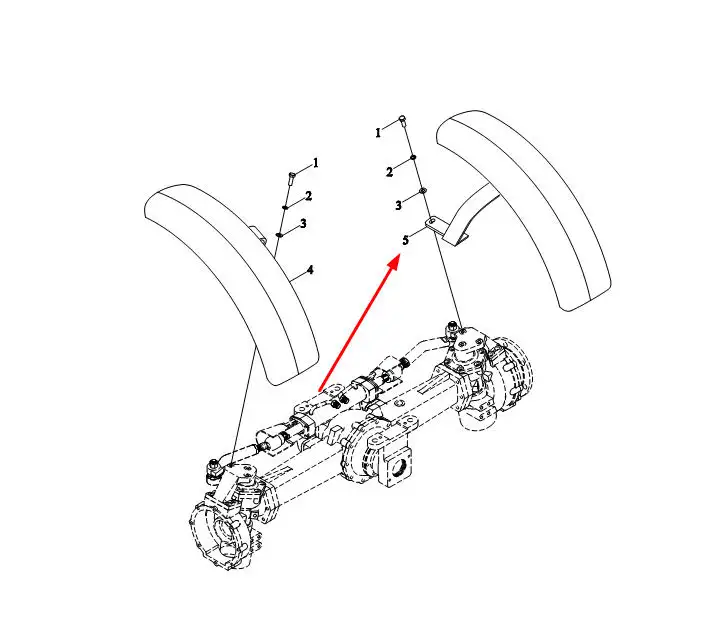 1
2
3
4
1
2
3
5