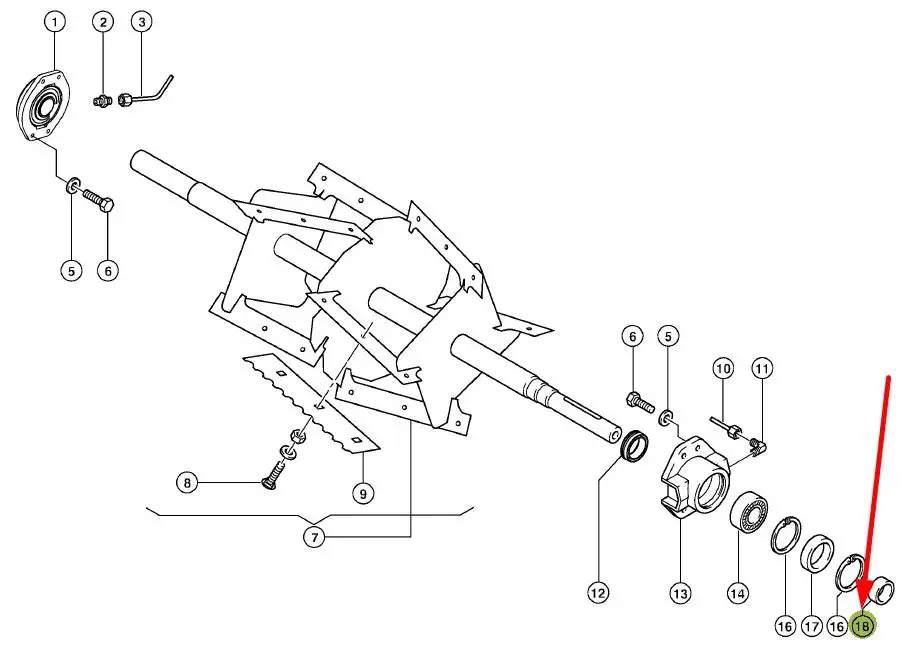 1
2
3
5
6
6
5
10
11
8
9
7
12
13
14
16
17
16
18