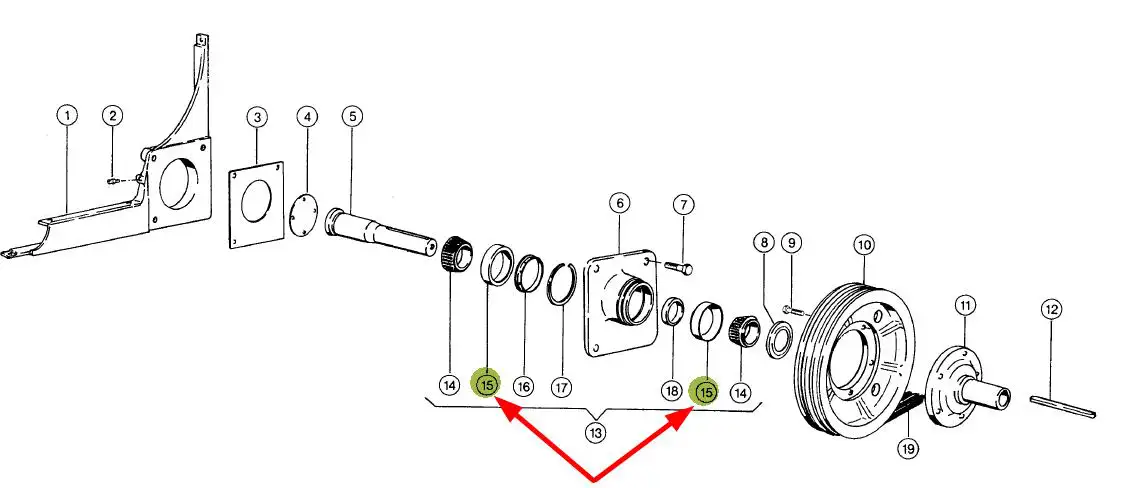 1
2
3
4
5
6
7
8
9
10
11
12
14
15
16
17
18
15
14
13
19