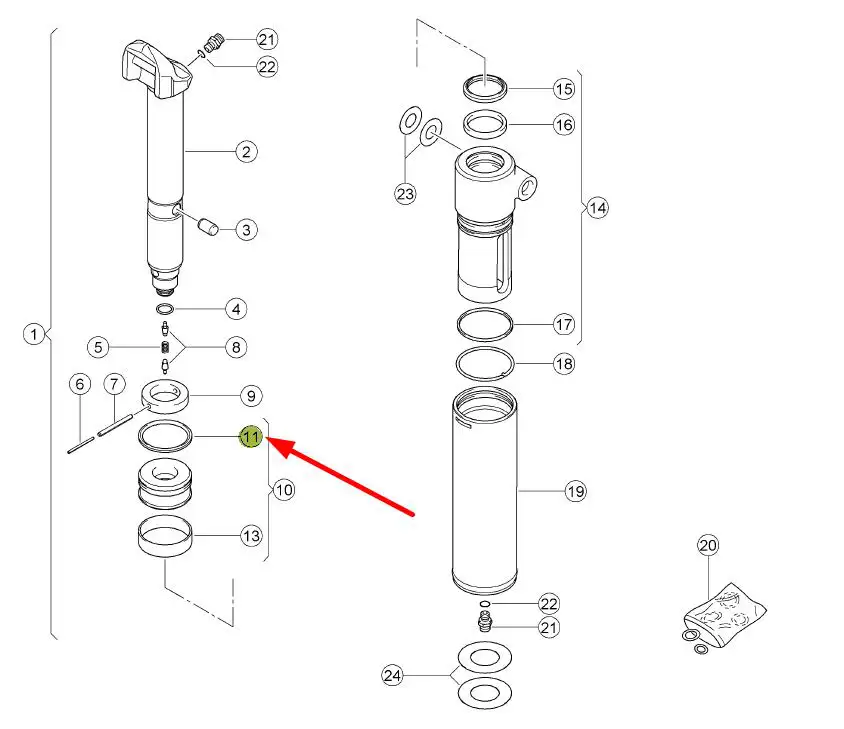 21
22
2
3
4
1
5
8
6
7
9
11
10
13
15
16
23
14
17
18
19
22
21
24
20