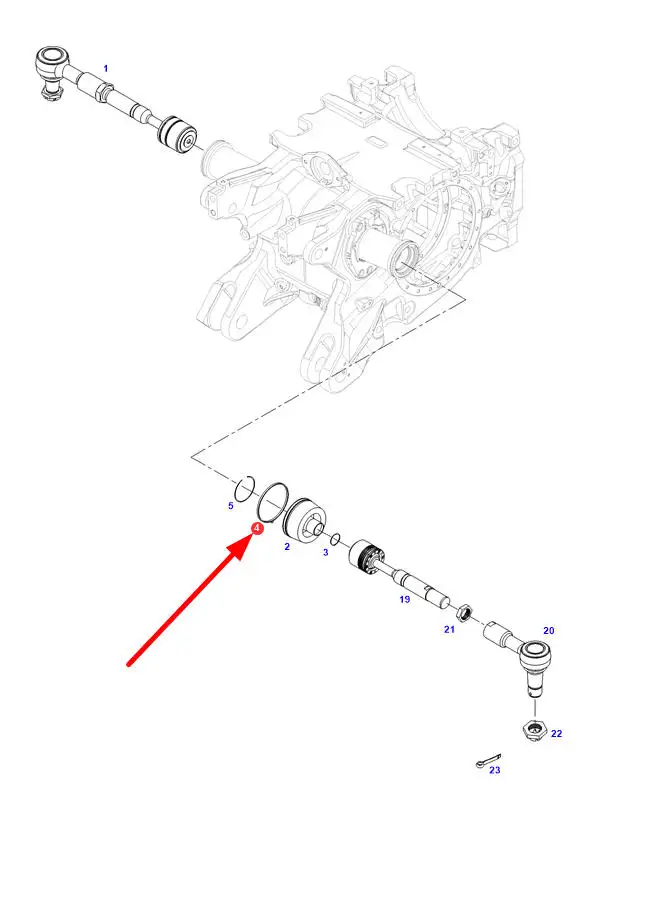 1
5
4
2
3
19
21
20
22
23