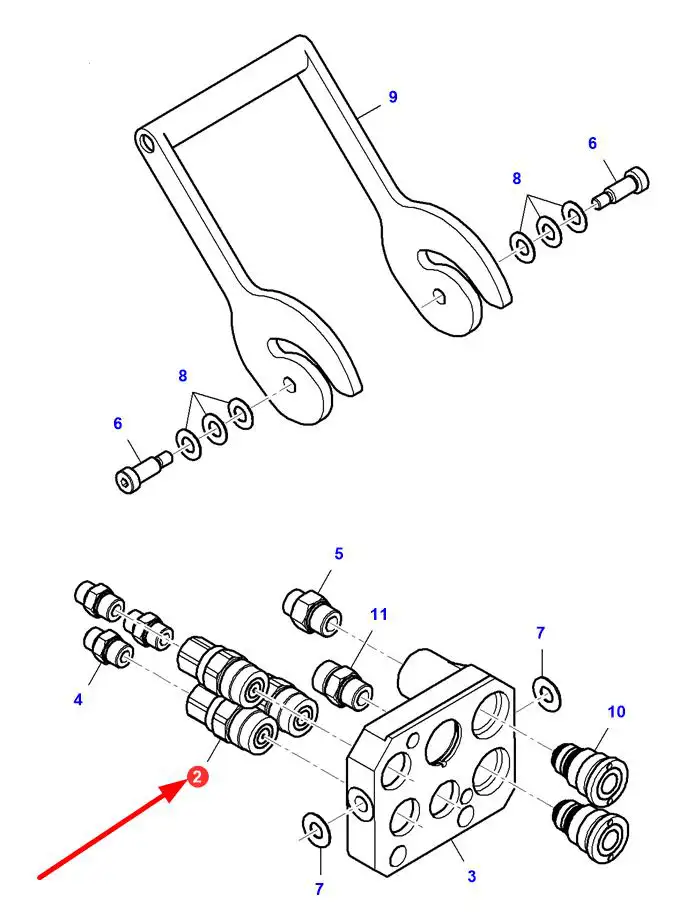 9
6
8
8
6
5
11
7
4
10
2
7
3