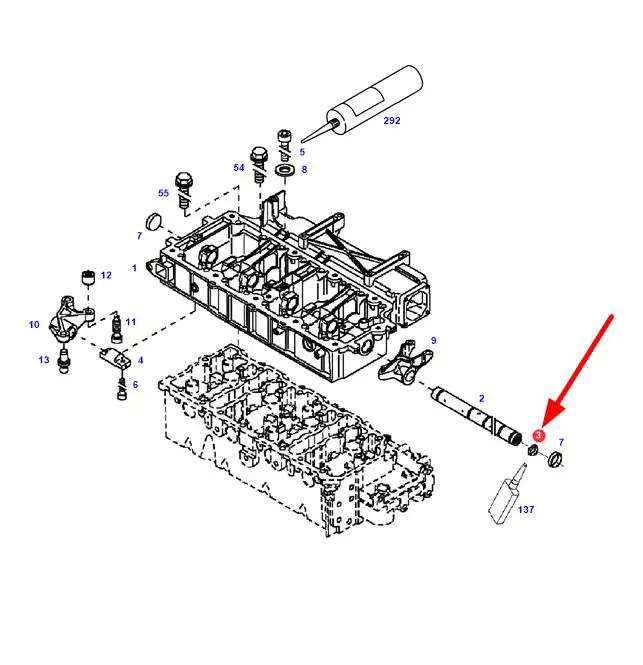 292
5
54
8
55
7
1
12
10
11
13
4
6
9
2
3
7
137