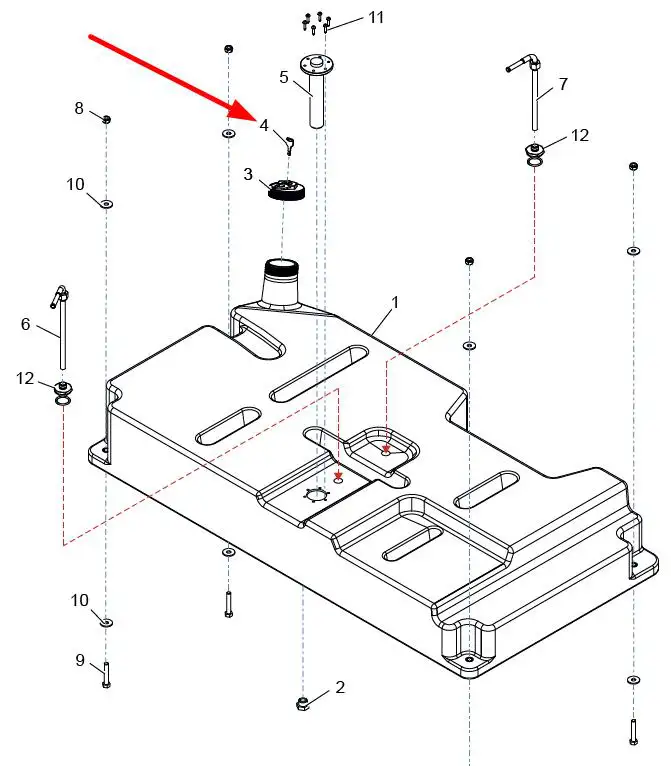 11
5
7
8
4
12
3
10
1
6
12
10
9
2