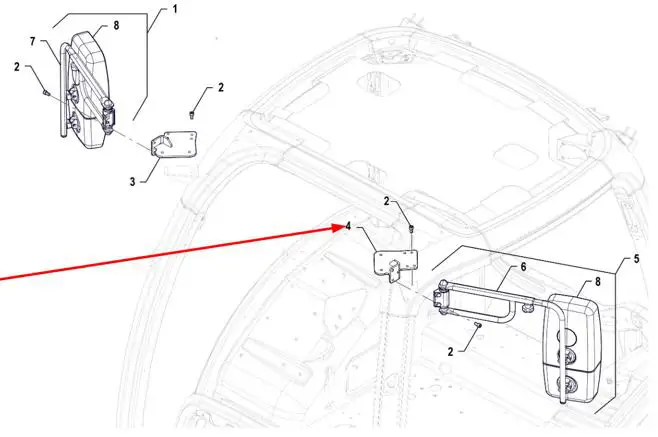 1
8
7
2
2
3
2
4
6
5
8
2