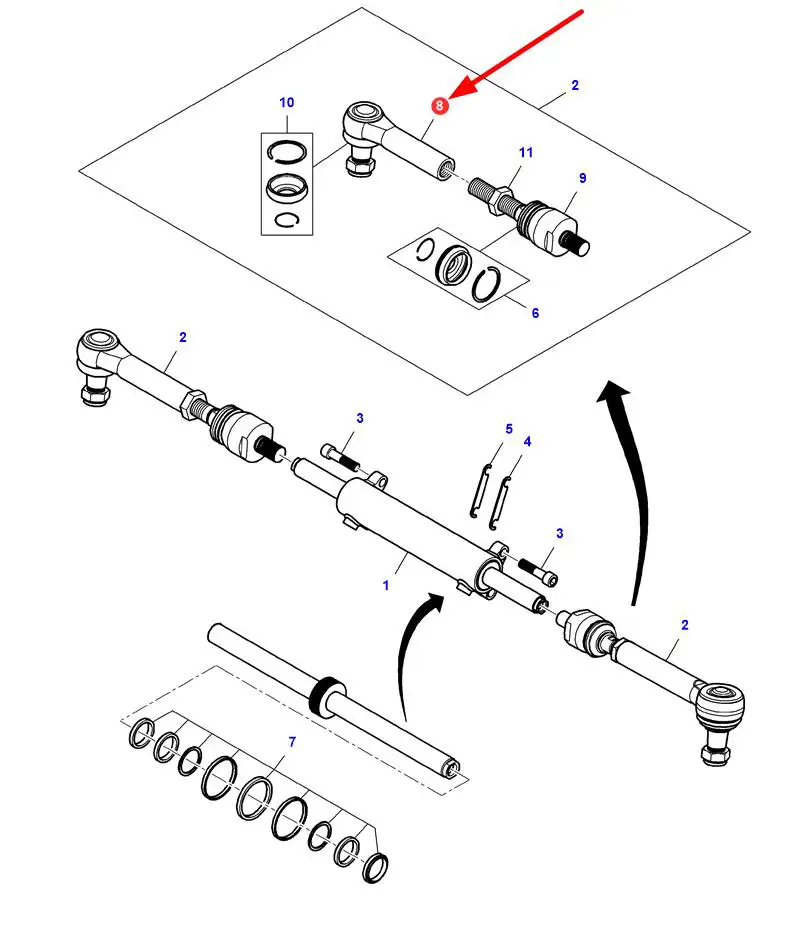 10
8
2
11
9
6
2
3
5
4
3
1
2
7