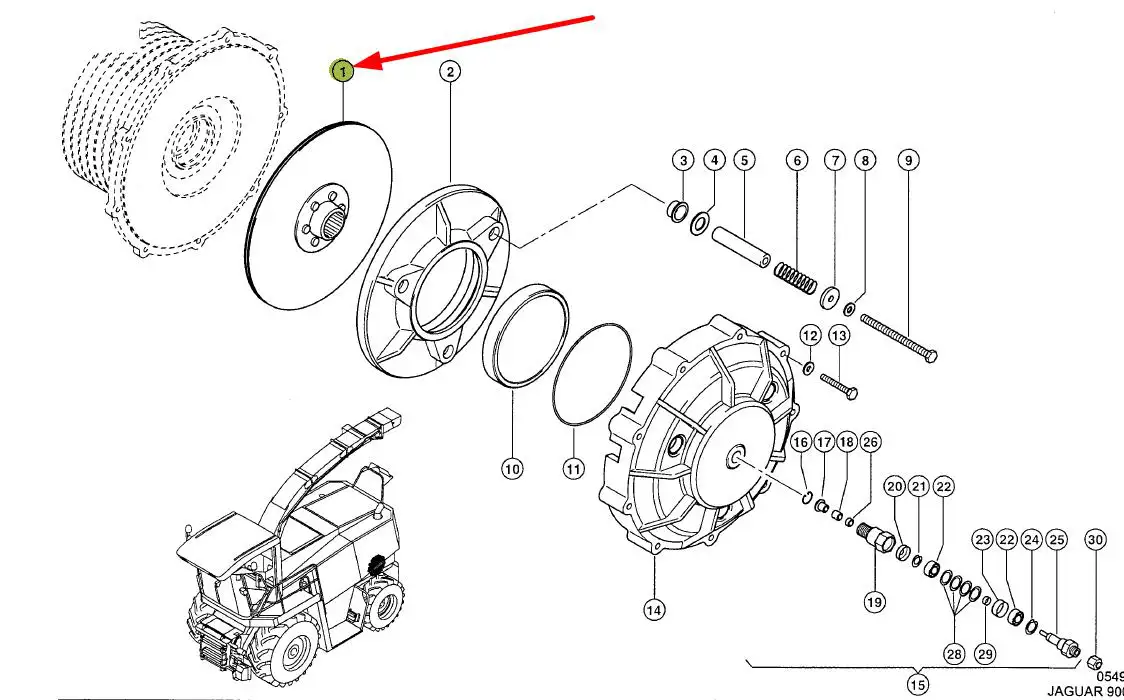 1
2
3
4
5
6
7
8
9
12
13
10
11
16
17
18
26
20
21
22
14
19
23
22
24
25
30
28
29
15
0549
JAGUAR 900