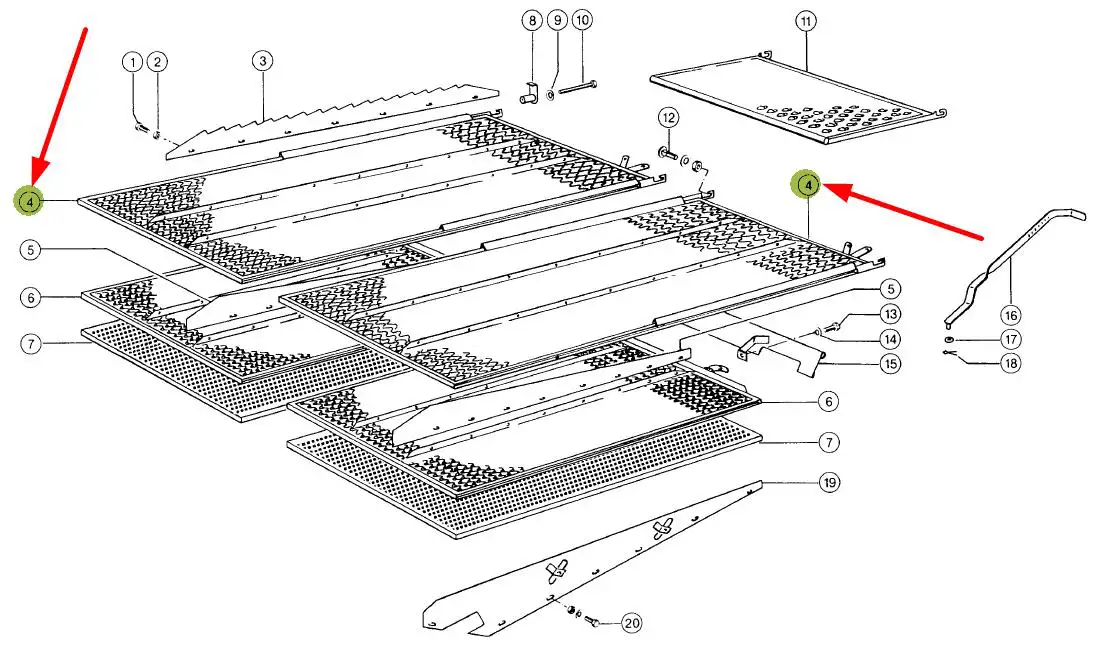 1
2
3
8
9
10
11
12
4
4
5
6
7
5
13
14
15
16
17
18
6
7
19
20