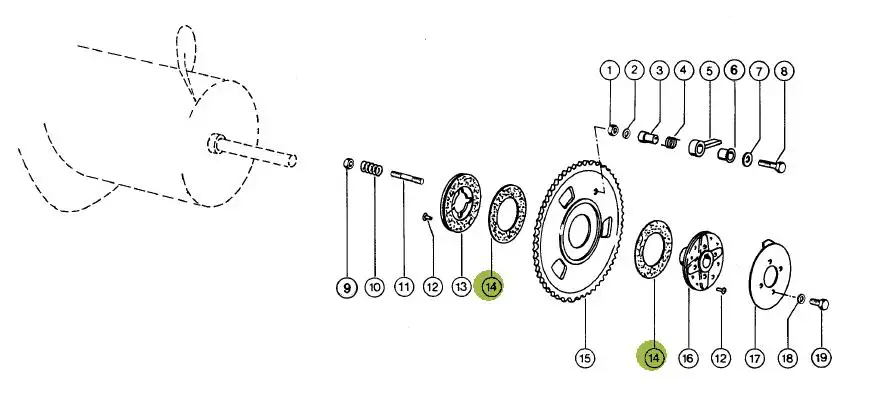 1 2 3 4 5 6 7 8

9 10 11 12 13 14

15 14 16 12 17 18 19