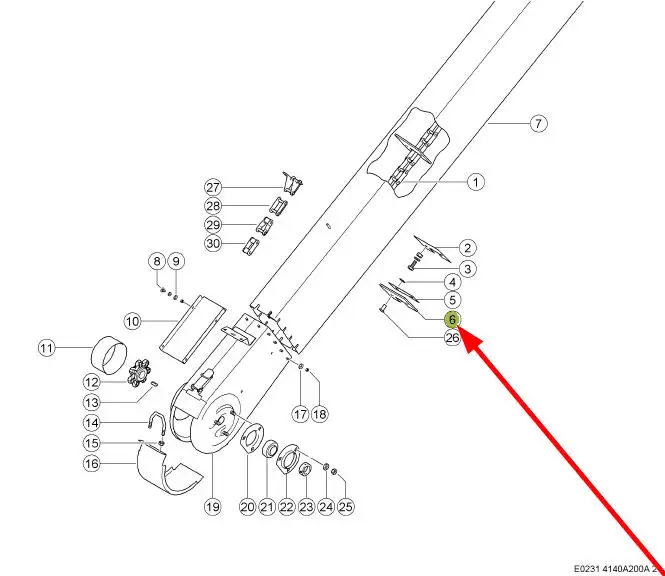 7
1
27
28
29
30
2
3
4
5
6
26
8
9
10
11
12
13
14
15
16
17
18
19
20
21
22
23
24
25
E0231 4140A200A 2