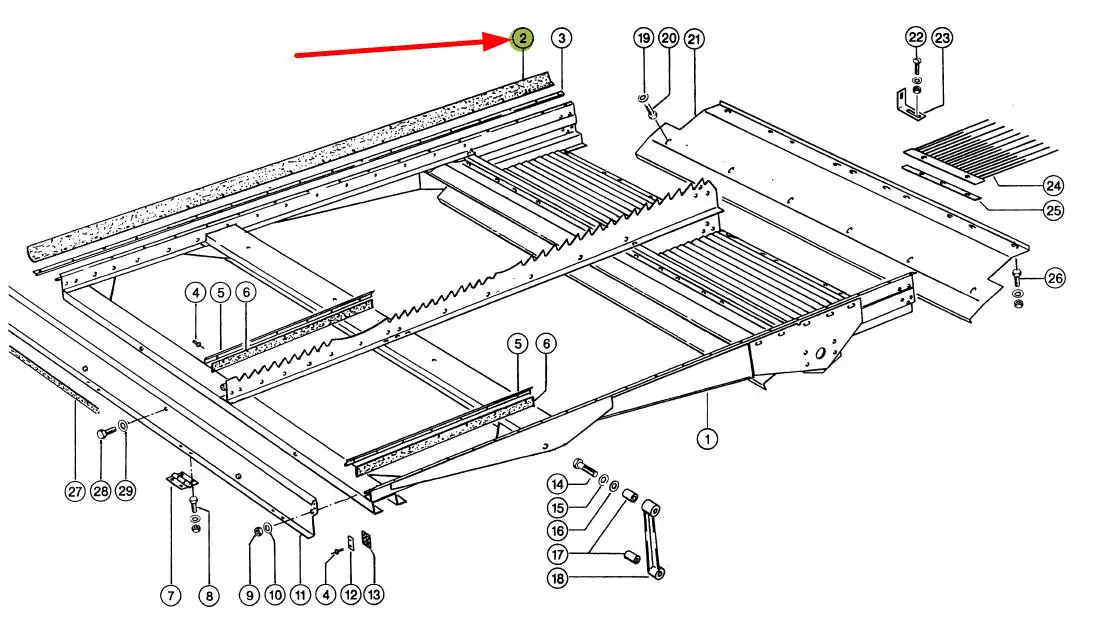 2
3
19
20
21
22
23
24
25
26
4
5
6
5
6
1
27
28
29
14
15
16
17
18
7
8
9
10
11
4
12
13