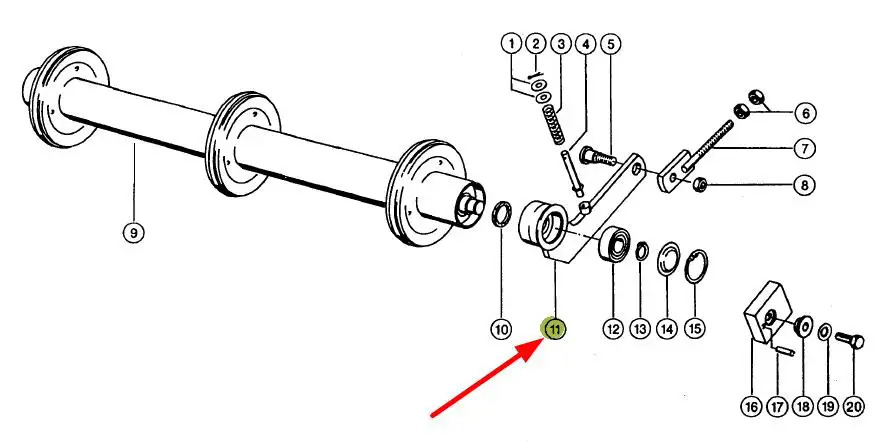 1
2
3
4
5
6
7
8
9
10
11
12
13
14
15
16
17
18
19
20