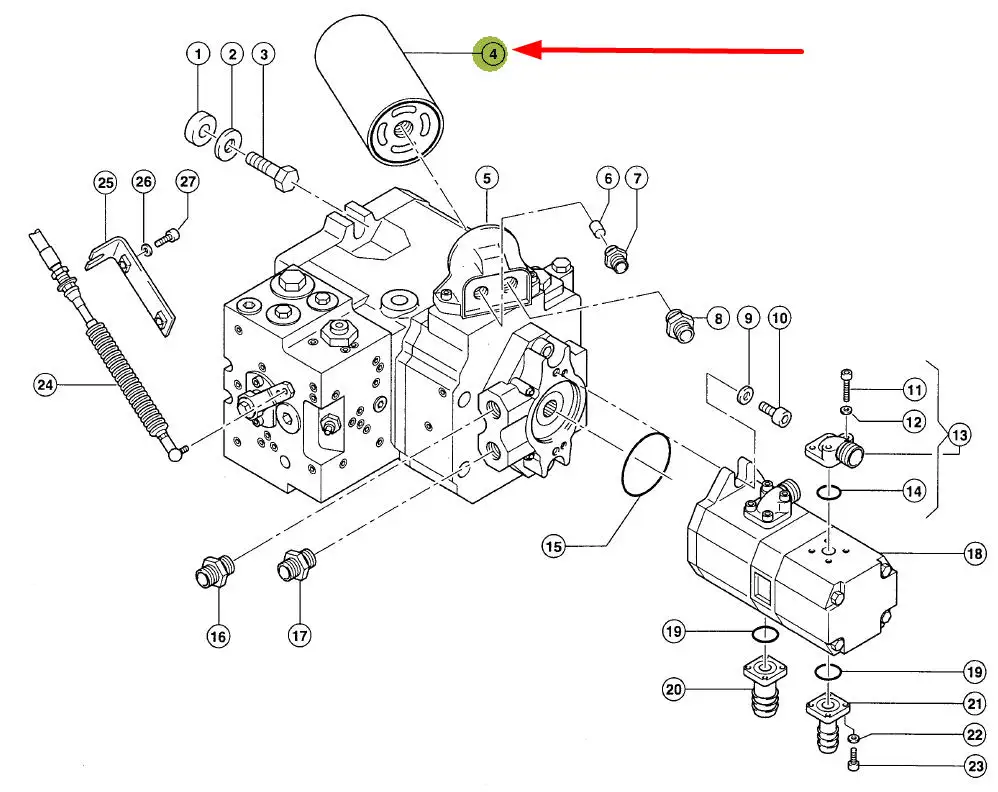 1
2
3
4
25
26
27
5
6
7
8
9
10
24
11
12
13
14
15
18
16
17
19
19
20
21
22
23