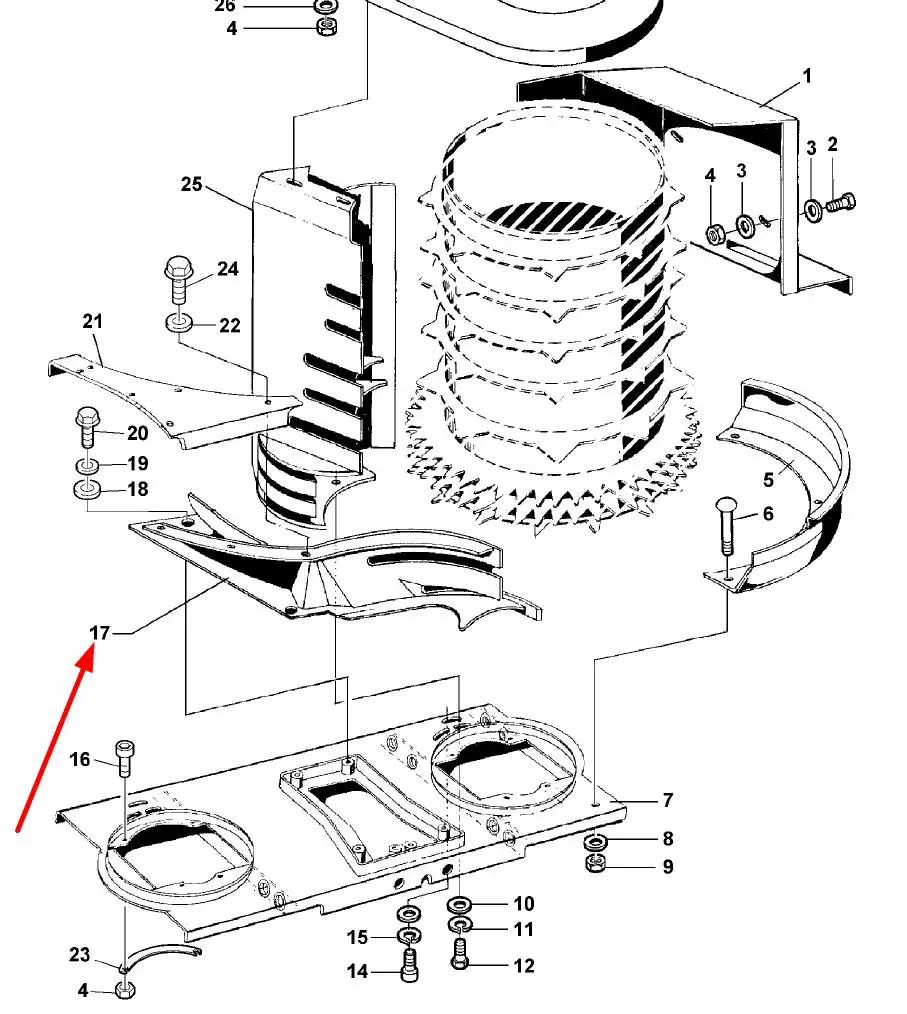 26
4
1
3
2
4
3
25
24
22
21
20
19
18
5
6
17
16
7
8
9
10
11
12
15
14
23
4