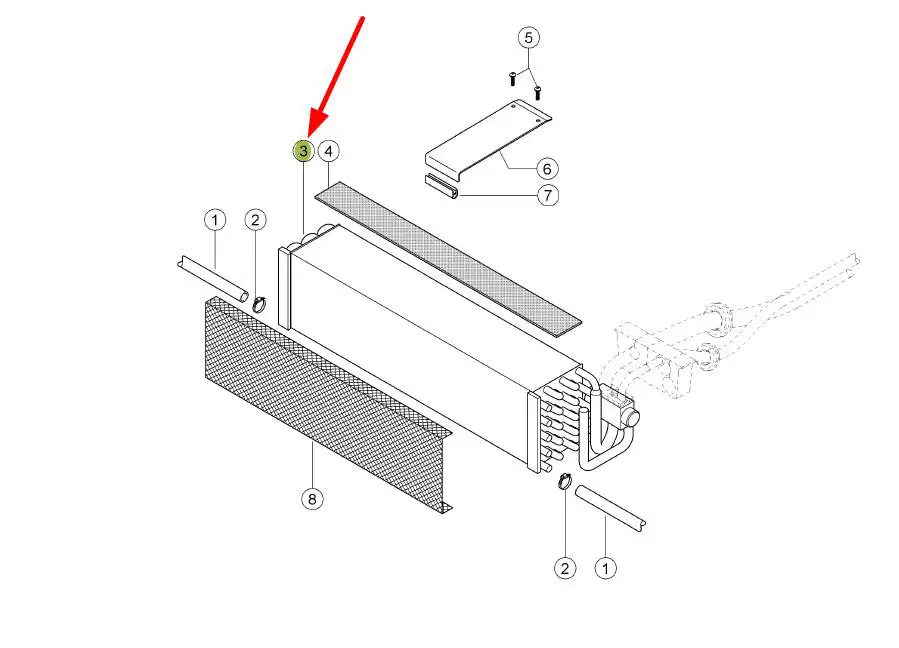 5
3
4
6
7
1
2
8
2
1