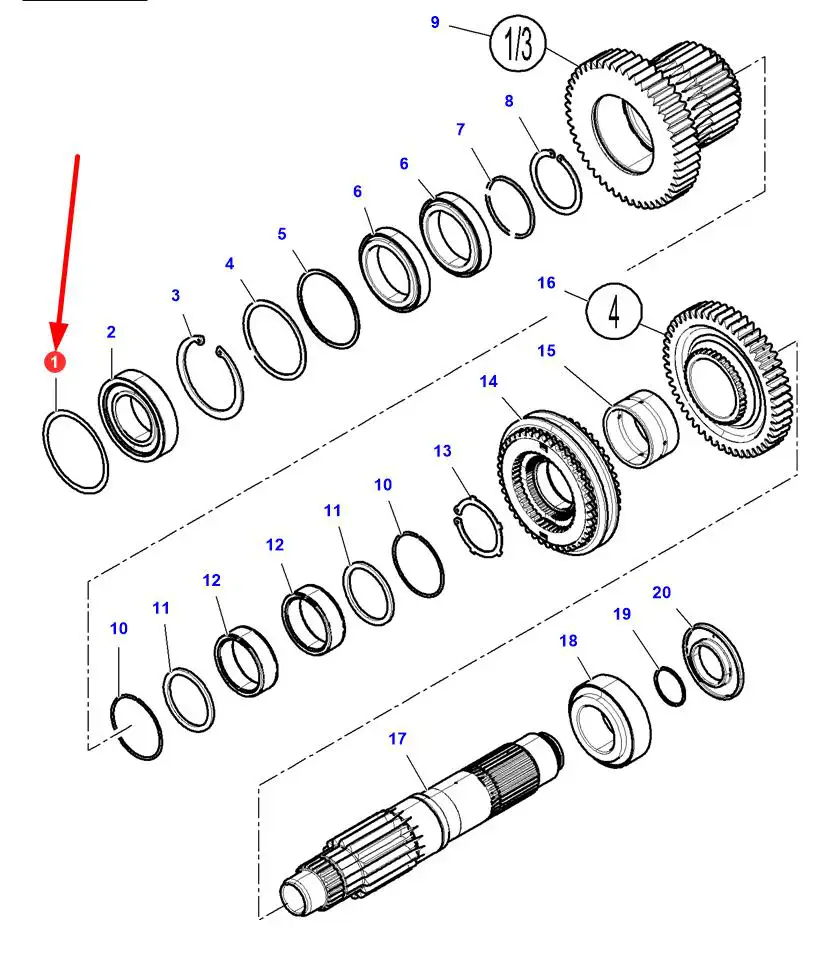 9
1/3
8
7
6
6
5
4
3
2
1
16
4
15
14
13
10
11
12
12
11
10
20
19
18
17