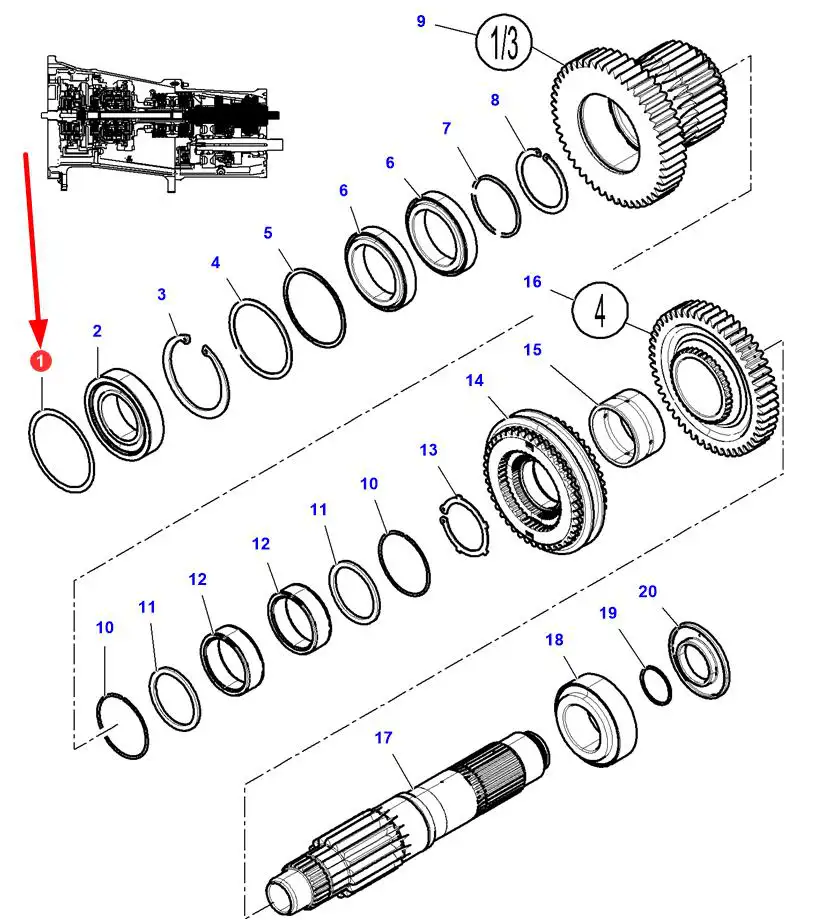 9
1/3
8
7
6
6
5
4
3
2
1
16
4
15
14
13
10
11
12
12
11
10
20
19
18
17