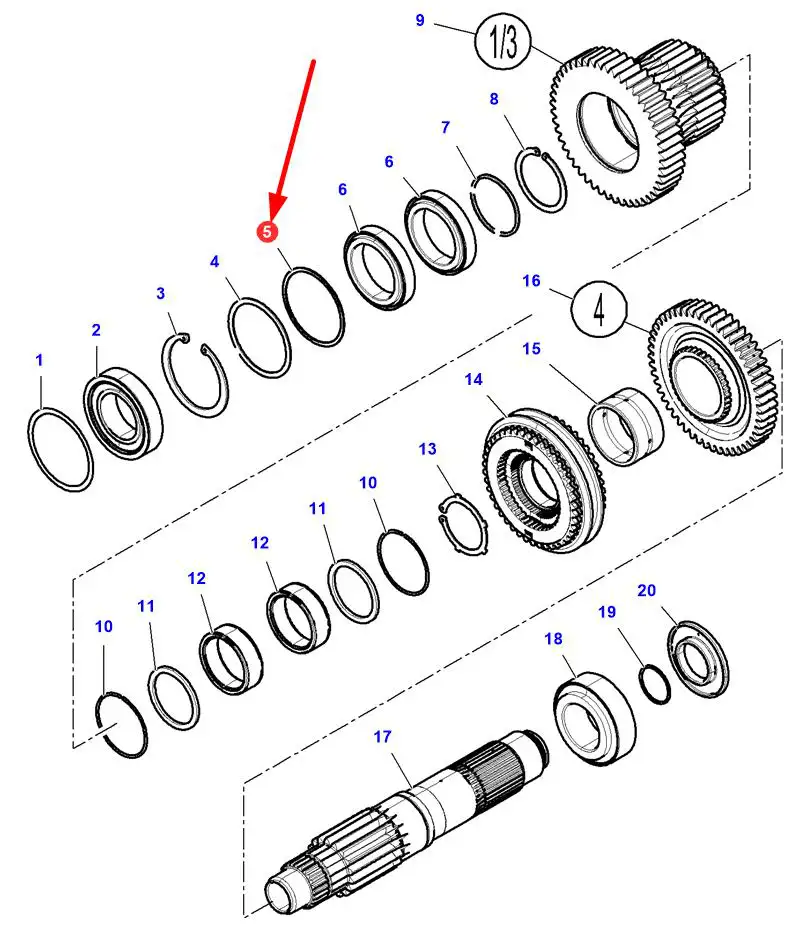 9
1/3
8
7
6
6
5
4
3
2
1
16
4
15
14
13
10
11
12
12
11
10
20
19
18
17