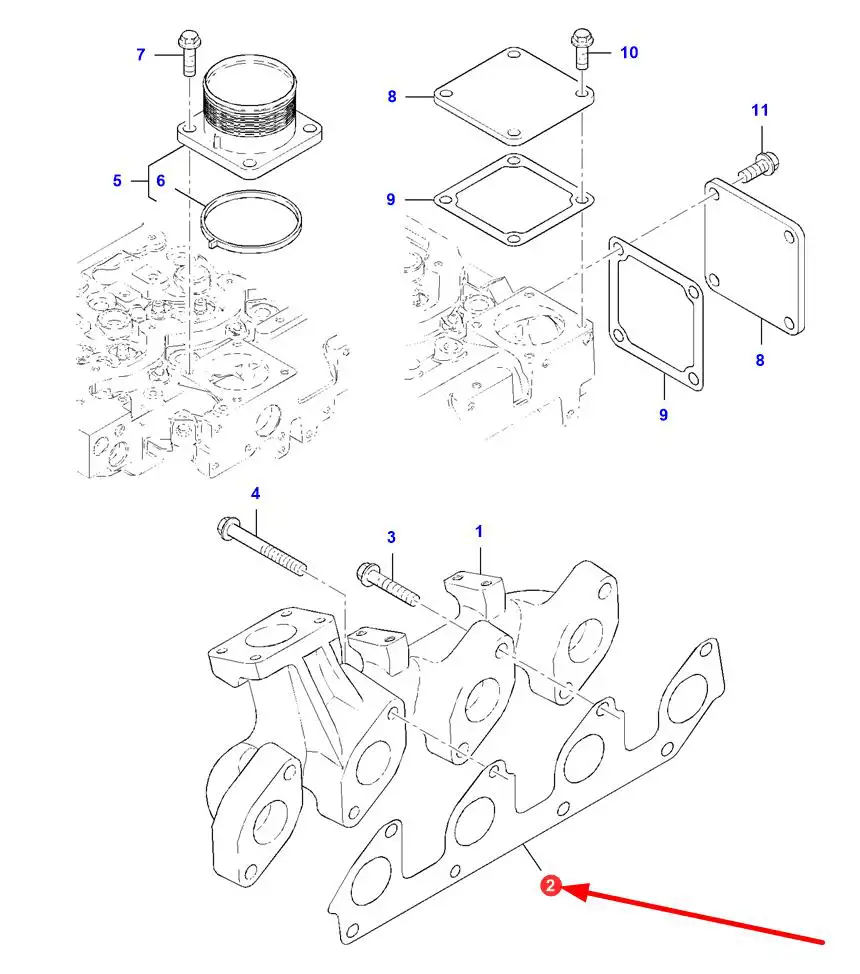 7
10
8
11
5
6
9
8
9
4
3
1
2