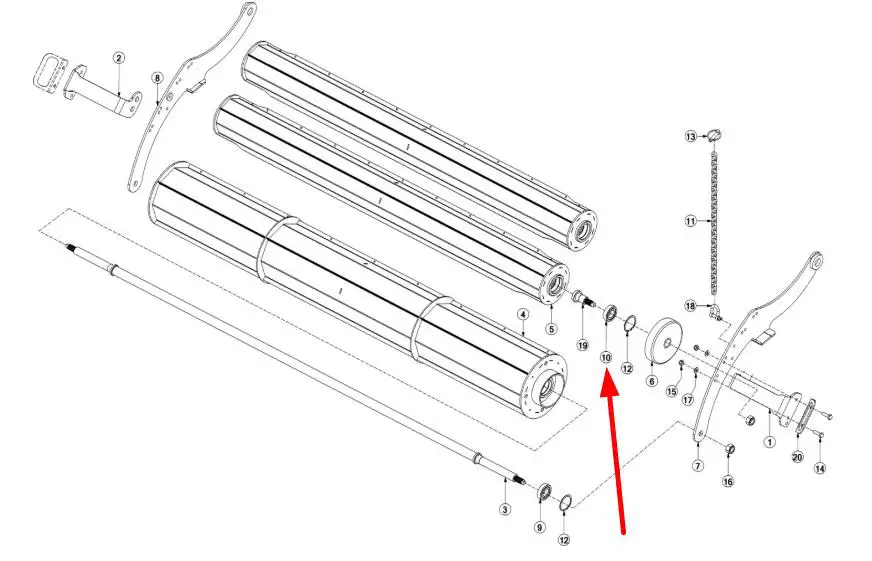 2
8
13
11
18
4
5
19
10
12
6
15
17
1
20
14
7
16
3
9
12