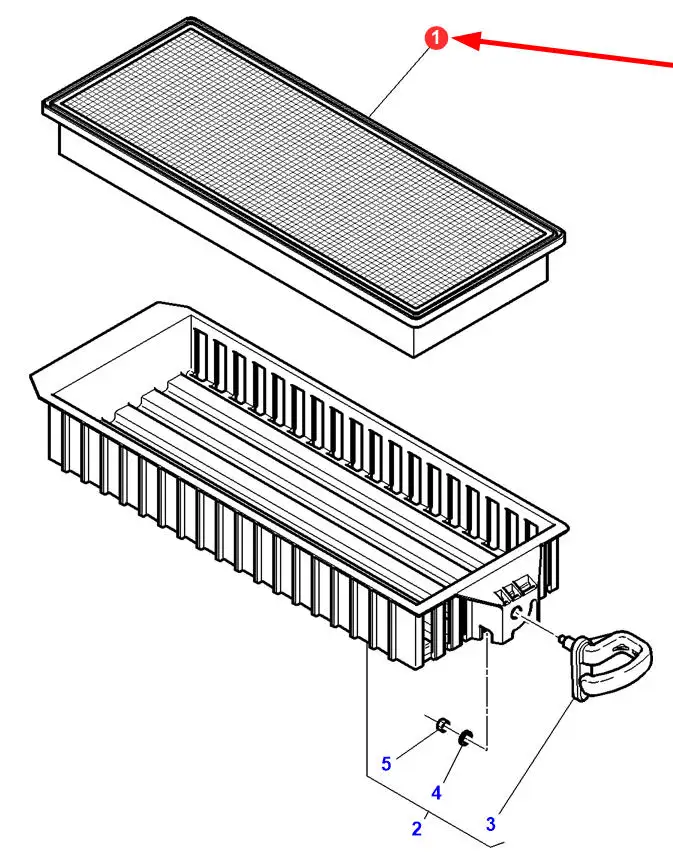 1
5
4
3
2