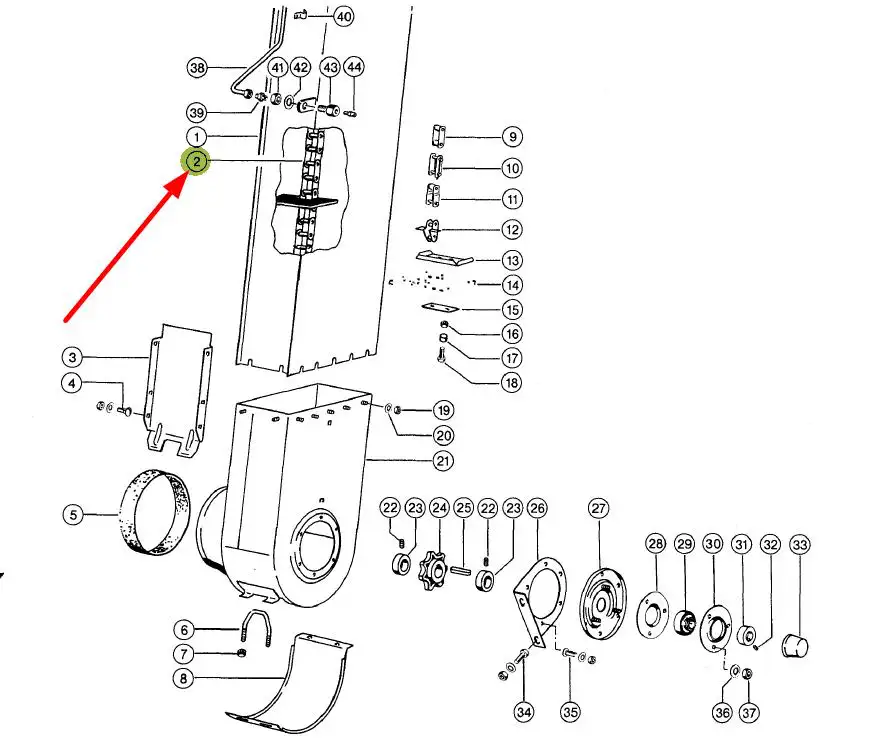 40
38
41
42
43
44
39
1
2
9
10
11
12
13
14
15
16
17
18
3
4
19
20
21
5
22
23
24
25
22
23
26
27
28
29
30
31
32
33
6
7
8
34
35
36
37